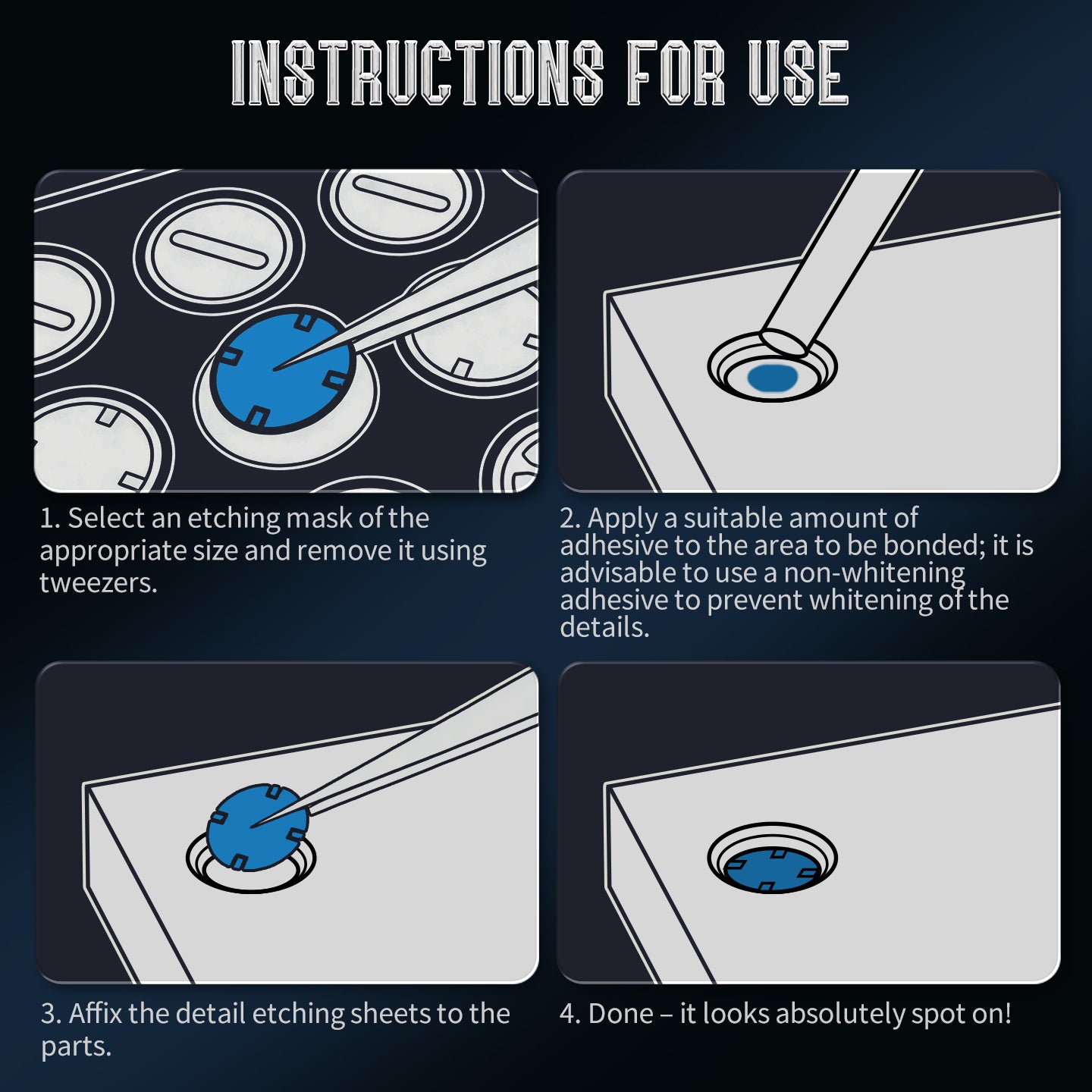 INSTRUCTIONS FOR USE

1. Select an etching mask of the appropriate size and remove it using tweezers.

2. Apply a suitable amount of adhesive to the area to be bonded; it is advisable to use a non-whitening adhesive to prevent whitening of the details.

3. Affix the detail etching sheets to the parts.

4. Done – it looks absolutely spot on!